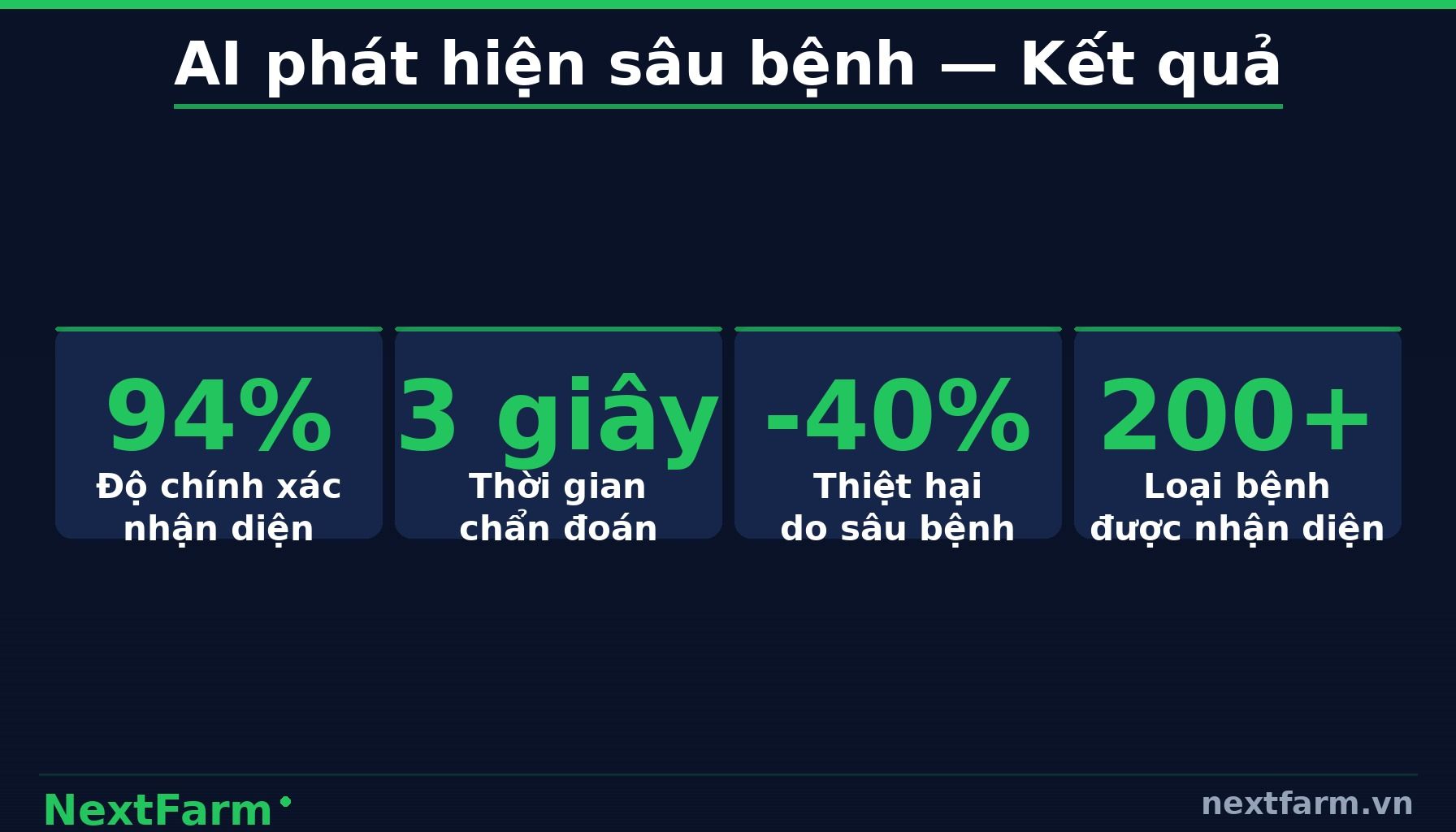 AI phát hiện sâu bệnh — Kết quả

94%
Độ chính xác
nhận diện

3 giây
Thời gian
chẩn đoán

-40%
Thiệt hại
do sâu bệnh

200+
Loại bệnh
được nhận diện

NextFarm

nextfarm.vn